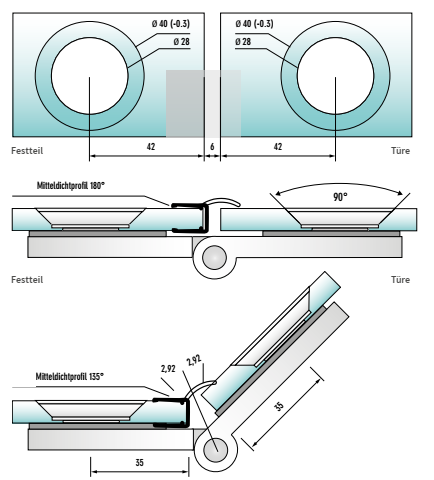 Ø 40 (-0.3)
Ø 28

Ø 40 (-0.3)
Ø 28

Festteil
42
6
42
Türe

Mitteldichtprofil 180°
90°

Festteil
Türe

Mitteldichtprofil 135°
2,92
2,92
35
35